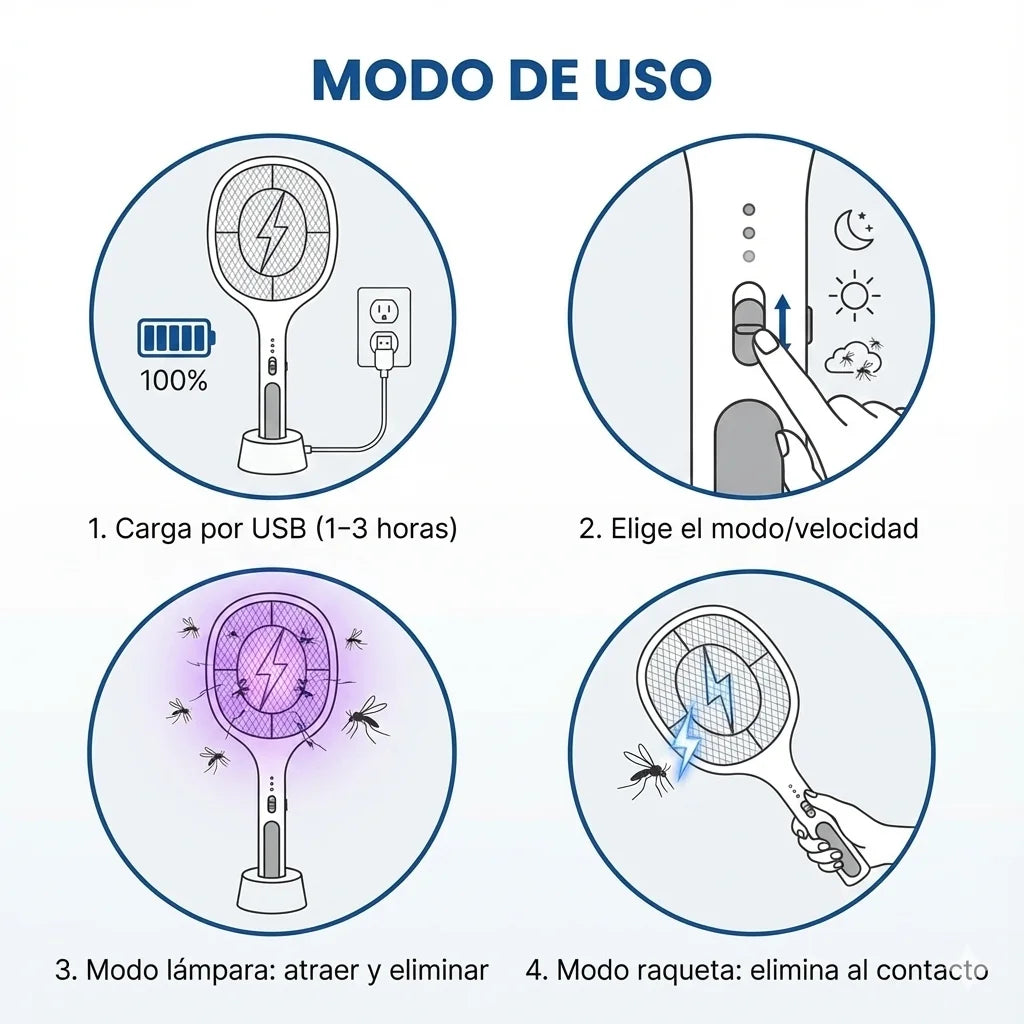 MODO DE USO

100%

1. Carga por USB (1–3 horas)

2. Elige el modo/velocidad

3. Modo lámpara: atraer y eliminar

4. Modo raqueta: elimina al contacto