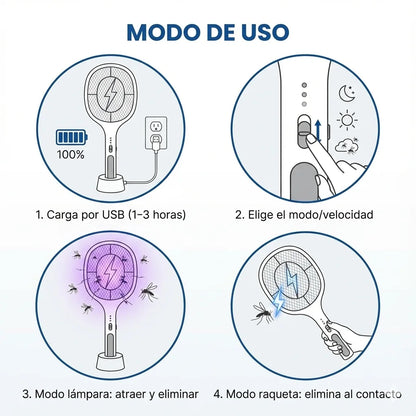 MODO DE USO

100%

1. Carga por USB (1–3 horas)

2. Elige el modo/velocidad

3. Modo lámpara: atraer y eliminar

4. Modo raqueta: elimina al contacto