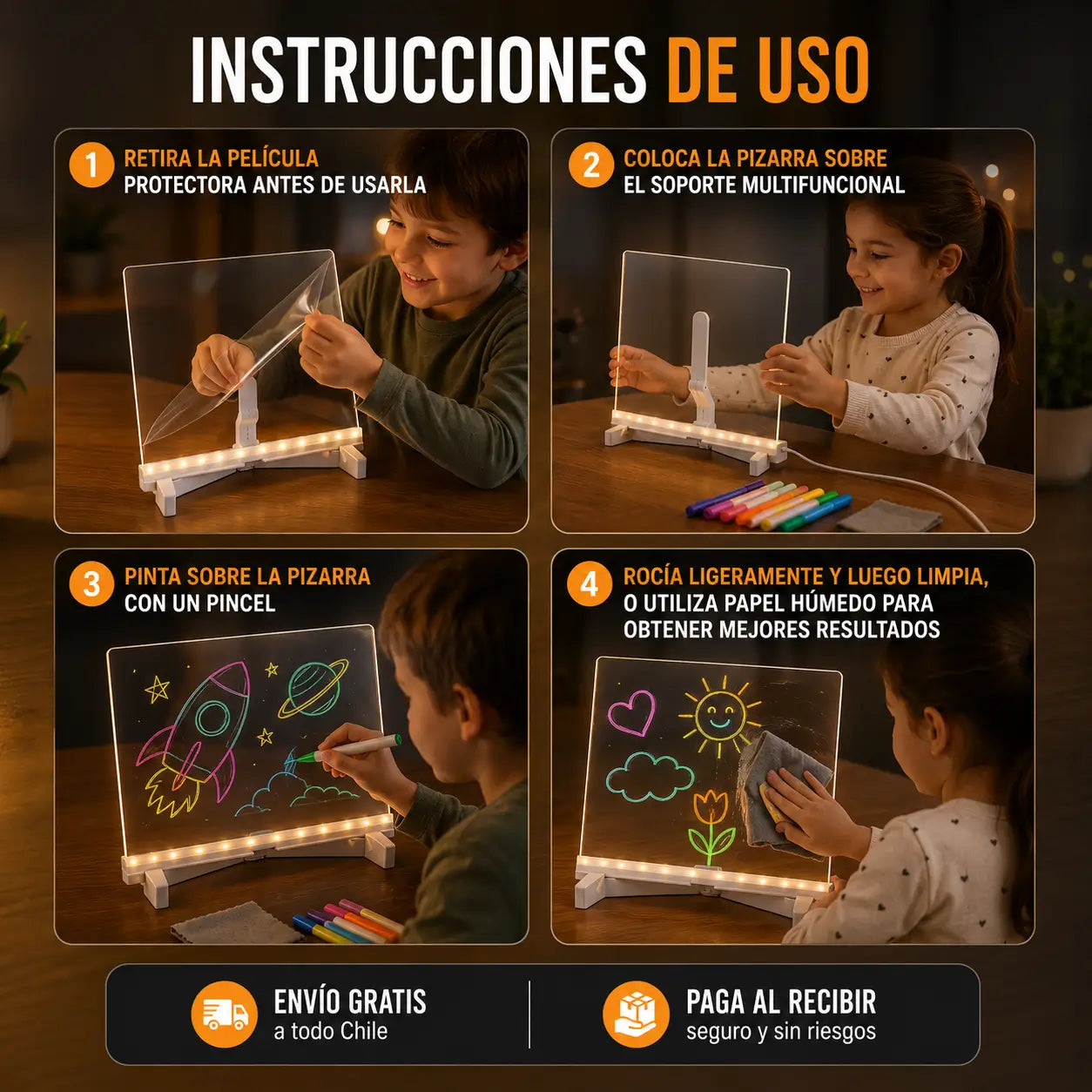 INSTRUCCIONES DE USO

1 RETIRA LA PELÍCULA PROTECTORA ANTES DE USARLA

2 COLOCA LA PIZARRA SOBRE EL SOPORTE MULTIFUNCIONAL

3 PINTA SOBRE LA PIZARRA CON UN PINCEL

4 ROCÍA LIGERAMENTE Y LUEGO LIMPIA, O UTILIZA PAPEL HÚMEDO PARA OBTENER MEJORES RESULTADOS

ENVÍO GRATIS
a todo Chile

PAGA AL RECIBIR
seguro y sin riesgos