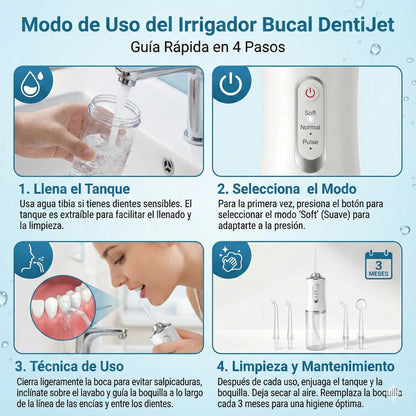 Modo de Uso del Irrigador Bucal DentiJet
Guía Rápida en 4 Pasos

Soft
Normal
Pulse

1. Llena el Tanque
Usa agua tibia si tienes dientes sensibles. El tanque es extraíble para facilitar el llenado y la limpieza.

2. Selecciona el Modo
Para la primera vez, presiona el botón para seleccionar el modo 'Soft' (Suave) para adaptarte a la presión.

3
MESES

3. Técnica de Uso
Cierra ligeramente la boca para evitar salpicaduras, inclínate sobre el lavabo y guía la boquilla a lo largo de la línea de las encías y entre los dientes.

4. Limpieza y Mantenimiento
Después de cada uso, enjuaga el tanque y la boquilla. Deja secar al aire. Reemplaza la boquilla cada 3 meses para una higiene óptima.